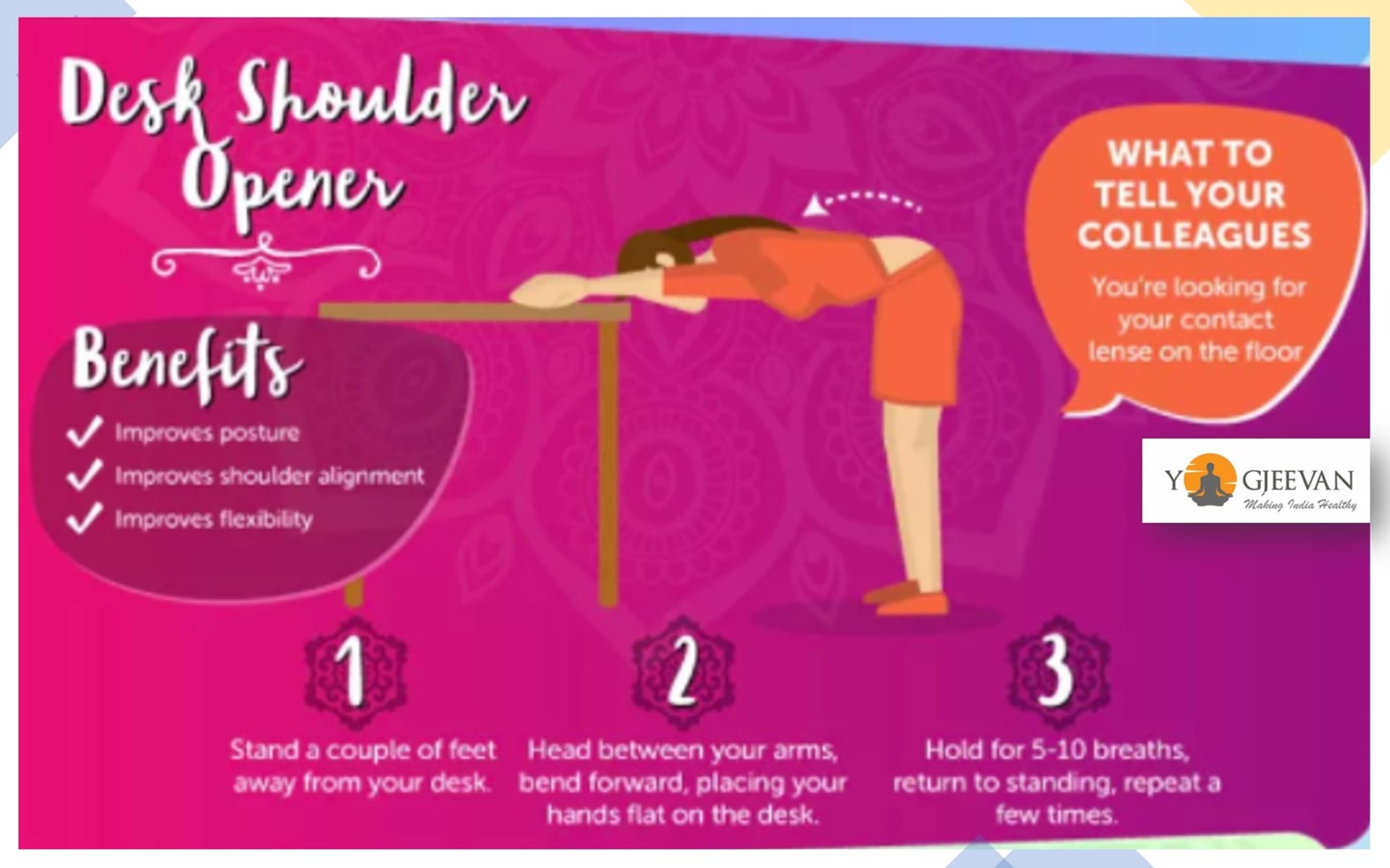 Desk Shoulder Opener

Benefits
Improves posture
Improves shoulder alignment
Improves flexibility

WHAT TO TELL YOUR COLLEAGUES
You're looking for your contact lense on the floor

YOGJEEVAN
Making India Healthy

1
Stand a couple of feet away from your desk.

2
Head between your arms, bend forward, placing your hands flat on the desk.

3
Hold for 5-10 breaths, return to standing, repeat a few times.